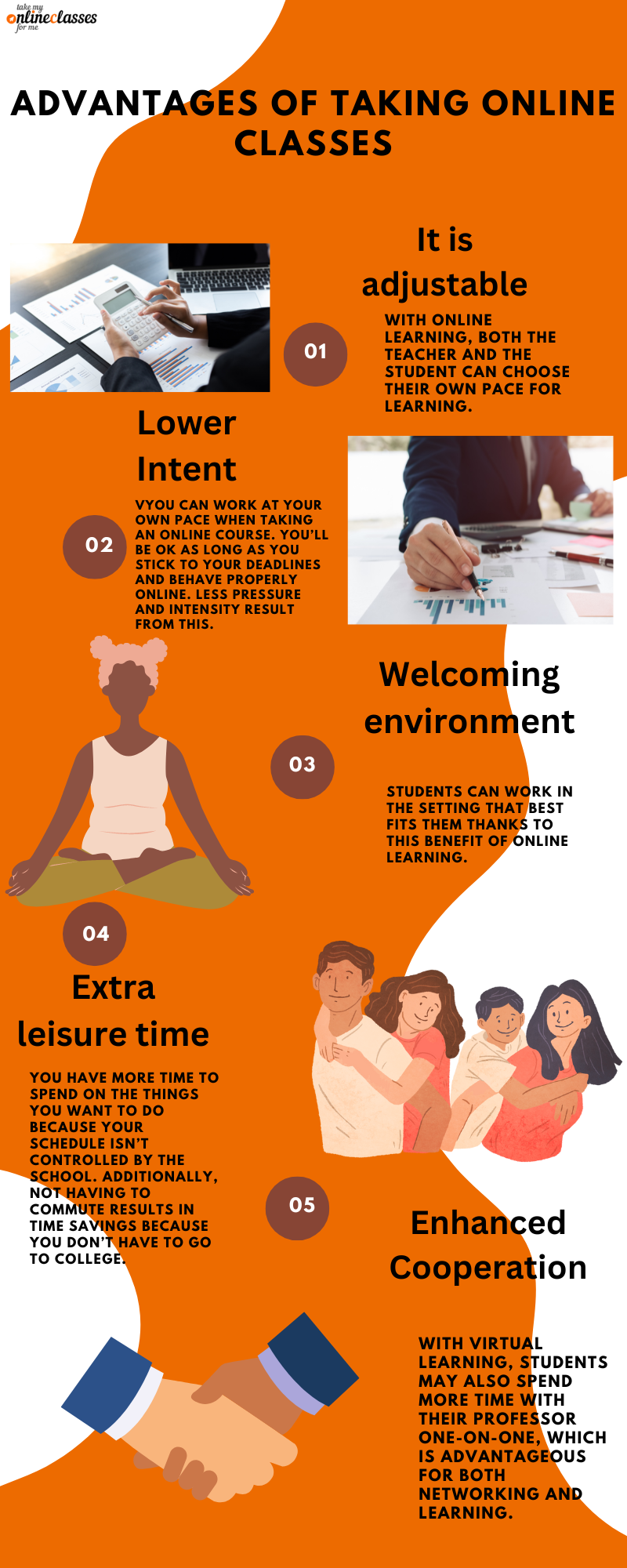 take my onlineclasses for me

ADVANTAGES OF TAKING ONLINE CLASSES

01

It is adjustable

WITH ONLINE LEARNING, BOTH THE TEACHER AND THE STUDENT CAN CHOOSE THEIR OWN PACE FOR LEARNING.

02

Lower Intent

VYOU CAN WORK AT YOUR OWN PACE WHEN TAKING AN ONLINE COURSE. YOU'LL BE OK AS LONG AS YOU STICK TO YOUR DEADLINES AND BEHAVE PROPERLY ONLINE. LESS PRESSURE AND INTENSITY RESULT FROM THIS.

03

Welcoming environment

STUDENTS CAN WORK IN THE SETTING THAT BEST FITS THEM THANKS TO THIS BENEFIT OF ONLINE LEARNING.

04

Extra leisure time

YOU HAVE MORE TIME TO SPEND ON THE THINGS YOU WANT TO DO BECAUSE YOUR SCHEDULE ISN'T CONTROLLED BY THE SCHOOL. ADDITIONALLY, NOT HAVING TO COMMUTE RESULTS IN TIME SAVINGS BECAUSE YOU DON'T HAVE TO GO TO COLLEGE.

05

Enhanced Cooperation

WITH VIRTUAL LEARNING, STUDENTS MAY ALSO SPEND MORE TIME WITH THEIR PROFESSOR ONE-ON-ONE, WHICH IS ADVANTAGEOUS FOR BOTH NETWORKING AND LEARNING.