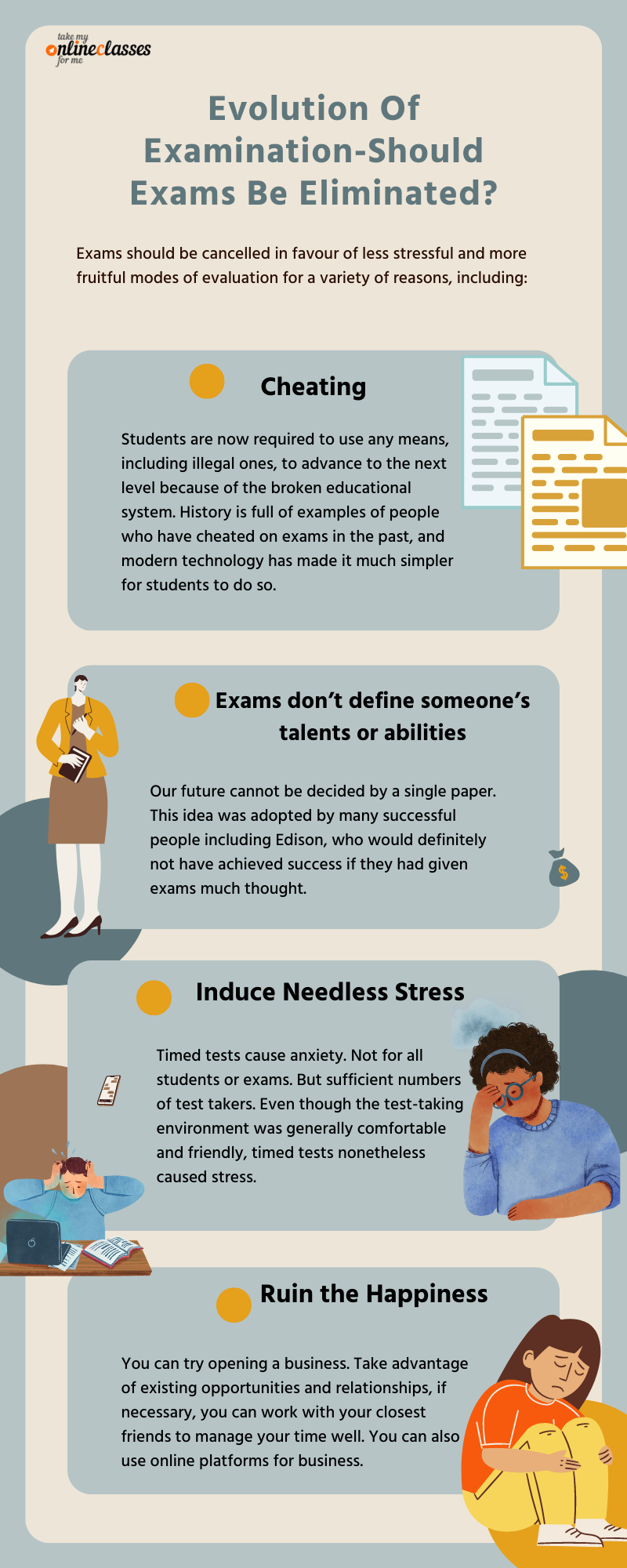 take my onlineclasses for me

Evolution Of Examination-Should Exams Be Eliminated?

Exams should be cancelled in favour of less stressful and more fruitful modes of evaluation for a variety of reasons, including:

Cheating

Students are now required to use any means, including illegal ones, to advance to the next level because of the broken educational system. History is full of examples of people who have cheated on exams in the past, and modern technology has made it much simpler for students to do so.

Exams don't define someone's talents or abilities

Our future cannot be decided by a single paper. This idea was adopted by many successful people including Edison, who would definitely not have achieved success if they had given exams much thought.

$

Induce Needless Stress

Timed tests cause anxiety. Not for all students or exams. But sufficient numbers of test takers. Even though the test-taking environment was generally comfortable and friendly, timed tests nonetheless caused stress.

Ruin the Happiness

You can try opening a business. Take advantage of existing opportunities and relationships, if necessary, you can work with your closest friends to manage your time well. You can also use online platforms for business.