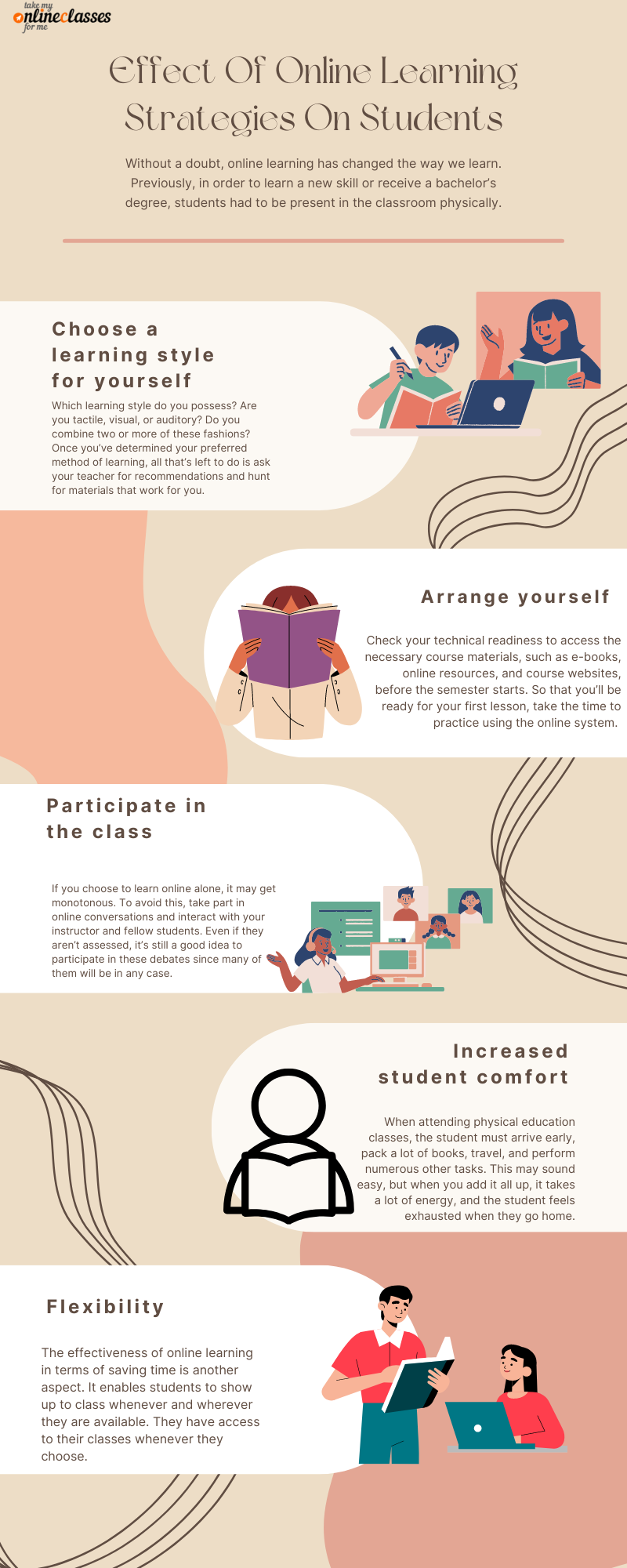 take my onlineclasses for me

Effect Of Online Learning Strategies On Students

Without a doubt, online learning has changed the way we learn. Previously, in order to learn a new skill or receive a bachelor's degree, students had to be present in the classroom physically.

Choose a learning style for yourself

Which learning style do you possess? Are you tactile, visual, or auditory? Do you combine two or more of these fashions? Once you've determined your preferred method of learning, all that's left to do is ask your teacher for recommendations and hunt for materials that work for you.

Arrange yourself

Check your technical readiness to access the necessary course materials, such as e-books, online resources, and course websites, before the semester starts. So that you'll be ready for your first lesson, take the time to practice using the online system.

Participate in the class

If you choose to learn online alone, it may get monotonous. To avoid this, take part in online conversations and interact with your instructor and fellow students. Even if they aren't assessed, it's still a good idea to participate in these debates since many of them will be in any case.

Increased student comfort

When attending physical education classes, the student must arrive early, pack a lot of books, travel, and perform numerous other tasks. This may sound easy, but when you add it all up, it takes a lot of energy, and the student feels exhausted when they go home.

Flexibility

The effectiveness of online learning in terms of saving time is another aspect. It enables students to show up to class whenever and wherever they are available. They have access to their classes whenever they choose.