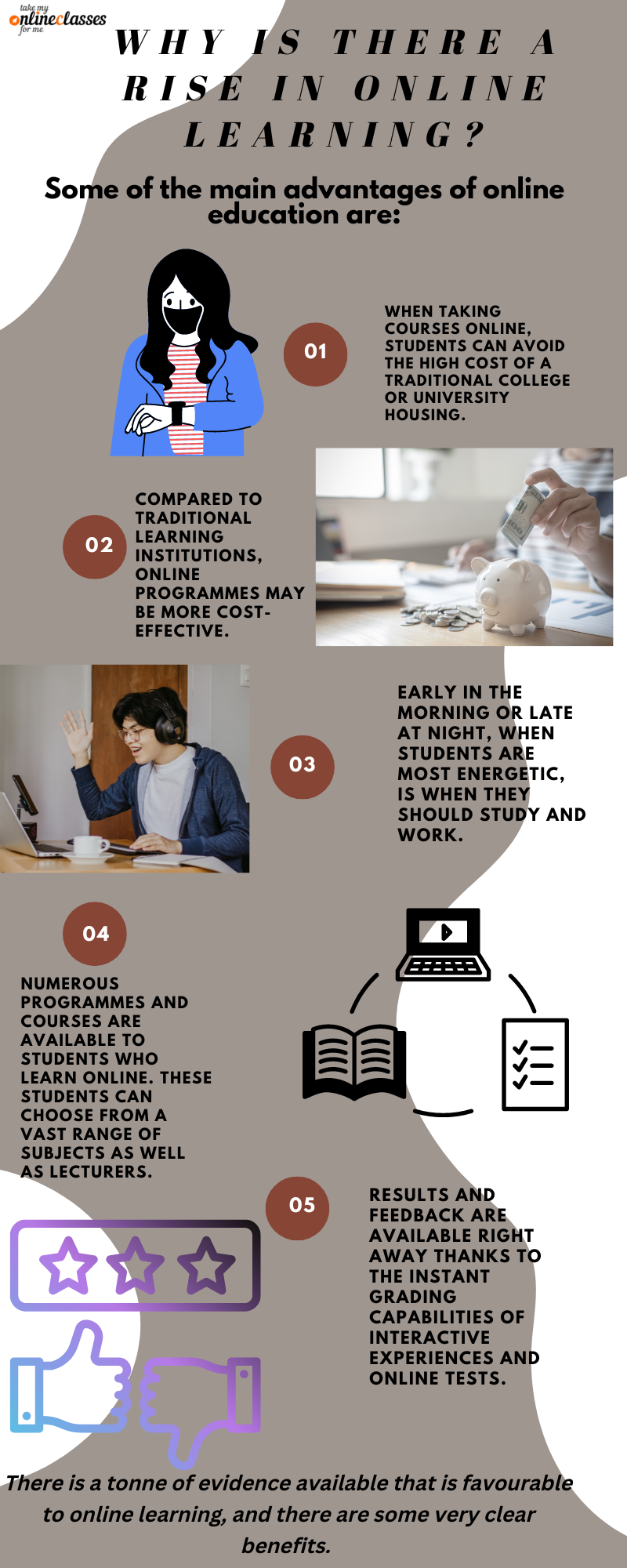 take my onlineclasses for me

WHY IS THERE A RISE IN ONLINE LEARNING?

Some of the main advantages of online education are:

01

WHEN TAKING COURSES ONLINE, STUDENTS CAN AVOID THE HIGH COST OF A TRADITIONAL COLLEGE OR UNIVERSITY HOUSING.

02

COMPARED TO TRADITIONAL LEARNING INSTITUTIONS, ONLINE PROGRAMMES MAY BE MORE COST-EFFECTIVE.

03

EARLY IN THE MORNING OR LATE AT NIGHT, WHEN STUDENTS ARE MOST ENERGETIC, IS WHEN THEY SHOULD STUDY AND WORK.

04

NUMEROUS PROGRAMMES AND COURSES ARE AVAILABLE TO STUDENTS WHO LEARN ONLINE. THESE STUDENTS CAN CHOOSE FROM A VAST RANGE OF SUBJECTS AS WELL AS LECTURERS.

05

RESULTS AND FEEDBACK ARE AVAILABLE RIGHT AWAY THANKS TO THE INSTANT GRADING CAPABILITIES OF INTERACTIVE EXPERIENCES AND ONLINE TESTS.

There is a tonne of evidence available that is favourable to online learning, and there are some very clear benefits.