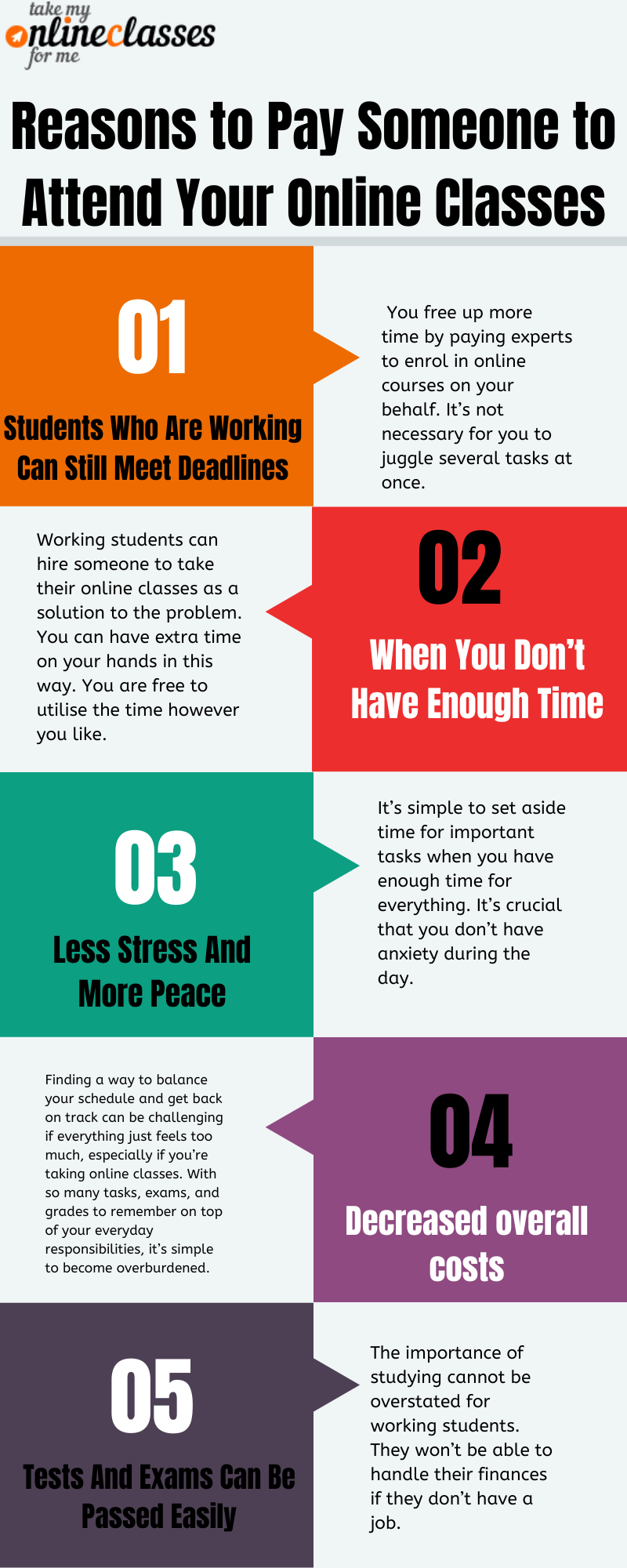 take my onlineclasses for me

Reasons to Pay Someone to Attend Your Online Classes

01

Students Who Are Working Can Still Meet Deadlines

You free up more time by paying experts to enrol in online courses on your behalf. It's not necessary for you to juggle several tasks at once.

Working students can hire someone to take their online classes as a solution to the problem. You can have extra time on your hands in this way. You are free to utilise the time however you like.

02

When You Don't Have Enough Time

03

Less Stress And More Peace

It's simple to set aside time for important tasks when you have enough time for everything. It's crucial that you don't have anxiety during the day.

Finding a way to balance your schedule and get back on track can be challenging if everything just feels too much, especially if you're taking online classes. With so many tasks, exams, and grades to remember on top of your everyday responsibilities, it's simple to become overburdened.

04

Decreased overall costs

05

Tests And Exams Can Be Passed Easily

The importance of studying cannot be overstated for working students. They won't be able to handle their finances if they don't have a job.