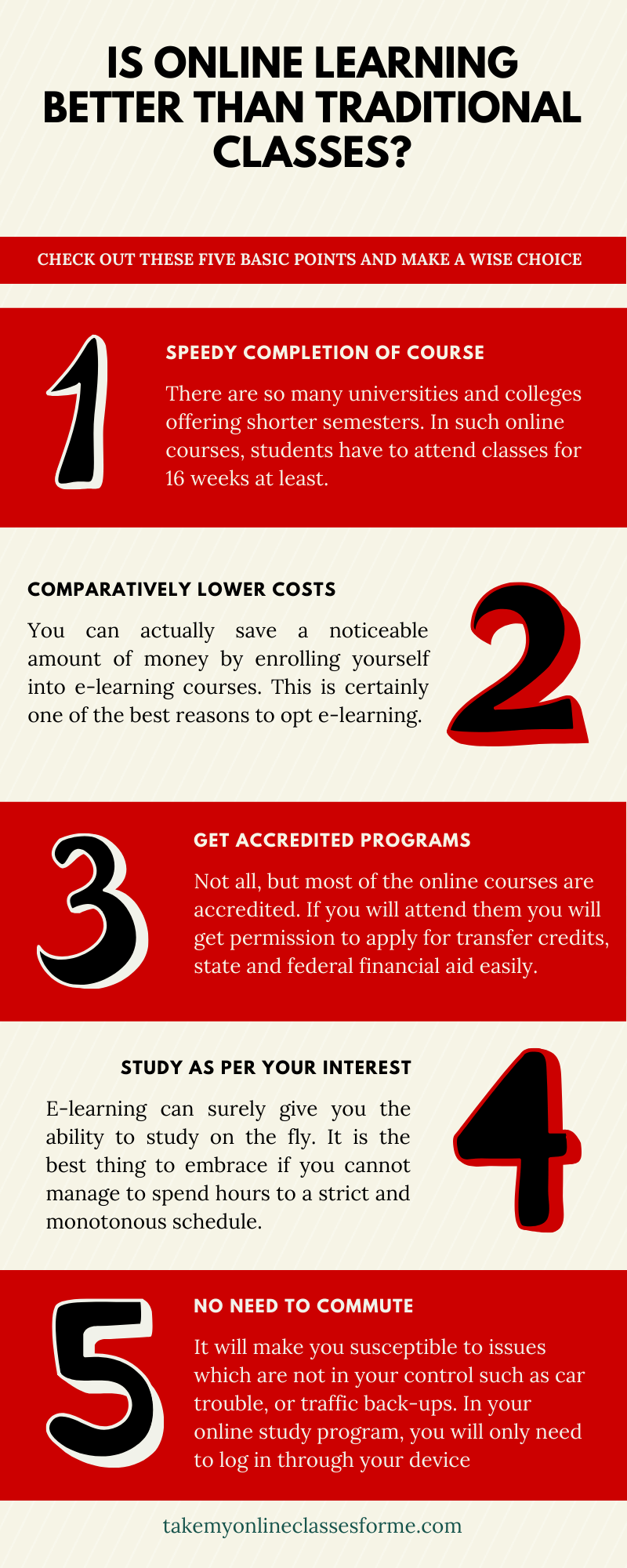 IS ONLINE LEARNING BETTER THAN TRADITIONAL CLASSES?

CHECK OUT THESE FIVE BASIC POINTS AND MAKE A WISE CHOICE

1

SPEEDY COMPLETION OF COURSE

There are so many universities and colleges offering shorter semesters. In such online courses, students have to attend classes for 16 weeks at least.

COMPARATIVELY LOWER COSTS

You can actually save a noticeable amount of money by enrolling yourself into e-learning courses. This is certainly one of the best reasons to opt e-learning.

2

3

GET ACCREDITED PROGRAMS

Not all, but most of the online courses are accredited. If you will attend them you will get permission to apply for transfer credits, state and federal financial aid easily.

STUDY AS PER YOUR INTEREST

E-learning can surely give you the ability to study on the fly. It is the best thing to embrace if you cannot manage to spend hours to a strict and monotonous schedule.

4

5

NO NEED TO COMMUTE

It will make you susceptible to issues which are not in your control such as car trouble, or traffic back-ups. In your online study program, you will only need to log in through your device

takemyonlineclassesforme.com